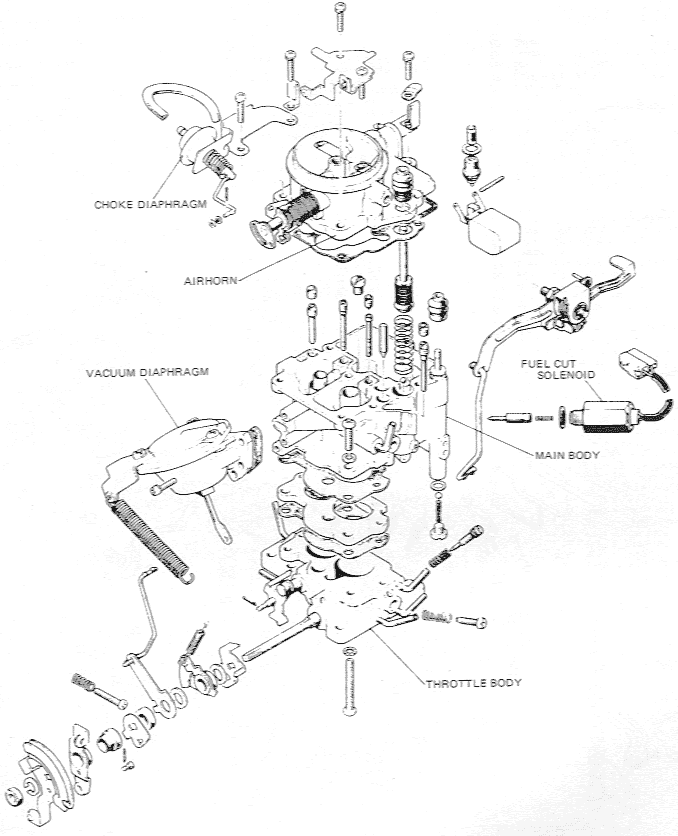 CHOKE DIAPHRAGM

AIRHORN

VACUUM DIAPHRAGM

FUEL CUT SOLENOID

MAIN BODY

THROTTLE BODY